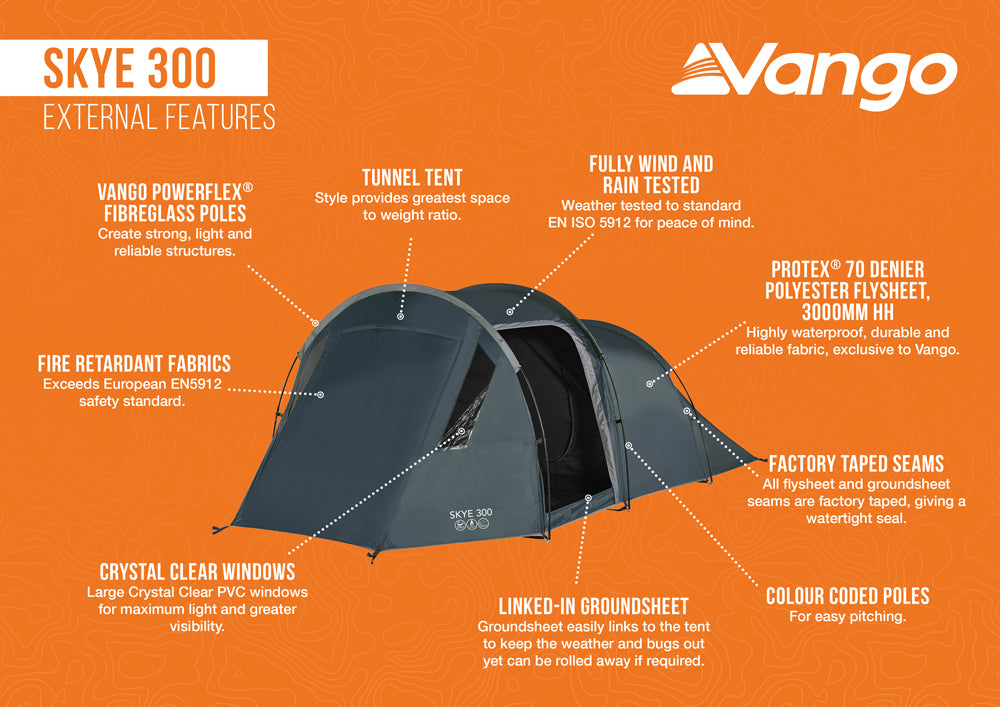 SKYE 300
EXTERNAL FEATURES

Vango

VANGO POWERFLEX® FIBREGLASS POLES
Create strong, light and reliable structures.

TUNNEL TENT
Style provides greatest space to weight ratio.

FULLY WIND AND RAIN TESTED
Weather tested to standard EN ISO 5912 for peace of mind.

PROTEX® 70 DENIER POLYESTER FLYSHEET, 3000MM HH
Highly waterproof, durable and reliable fabric, exclusive to Vango.

FIRE RETARDANT FABRICS
Exceeds European EN5912 safety standard.

SKYE 300

FACTORY TAPED SEAMS
All flysheet and groundsheet seams are factory taped, giving a watertight seal.

CRYSTAL CLEAR WINDOWS
Large Crystal Clear PVC windows for maximum light and greater visibility.

LINKED-IN GROUNDSHEET
Groundsheet easily links to the tent to keep the weather and bugs out yet can be rolled away if required.

COLOUR CODED POLES
For easy pitching.